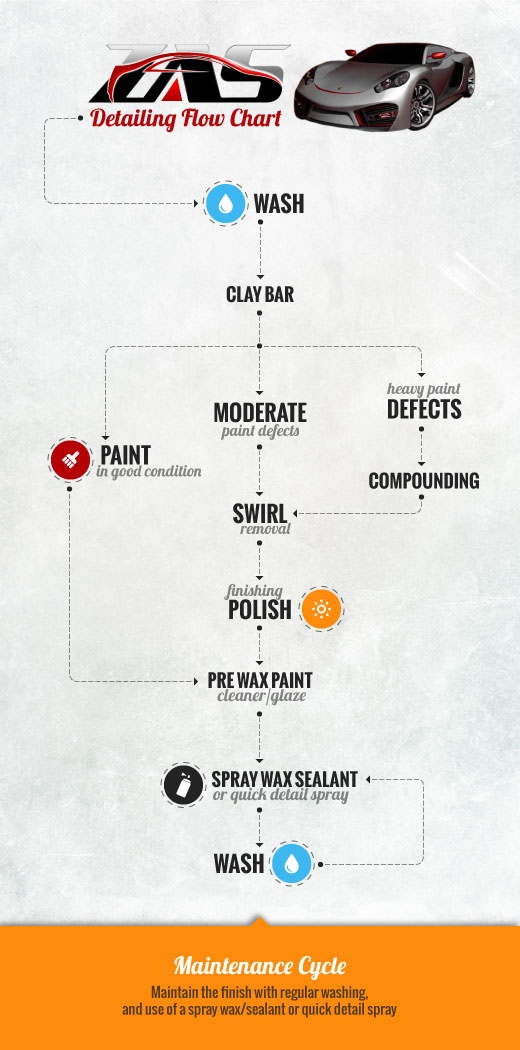 TAS
Detailing Flow Chart

WASH

CLAY BAR

PAINT
in good condition

MODERATE
paint defects

heavy paint
DEFECTS

COMPOUNDING

SWIRL
removal

finishing
POLISH

PRE WAX PAINT
cleaner/glaze

SPRAY WAX SEALANT
or quick detail spray

WASH

Maintenance Cycle

Maintain the finish with regular washing, and use of a spray wax/sealant or quick detail spray